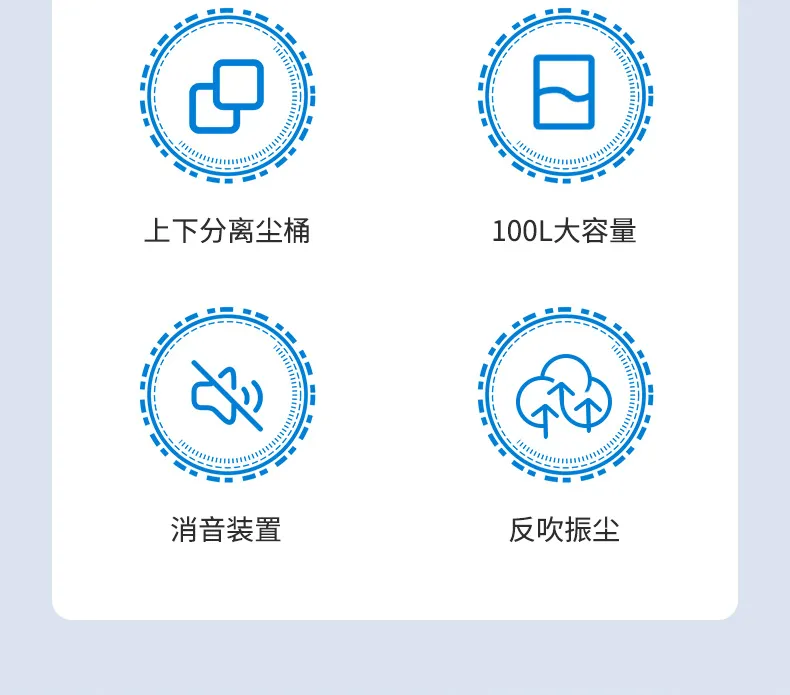 上下分离尘桶

100L大容量

消音装置

反吹振尘