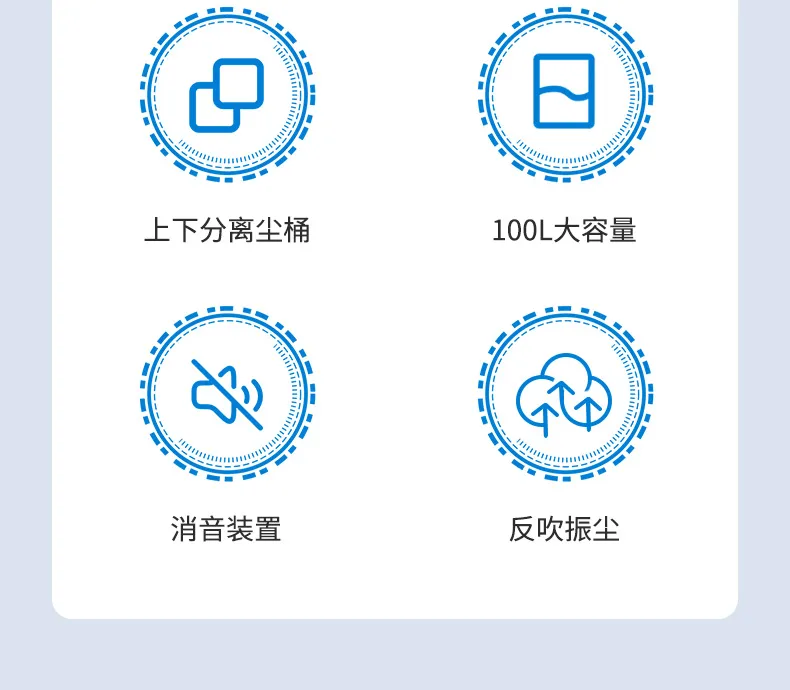 上下分离尘桶

100L大容量

消音装置

反吹振尘